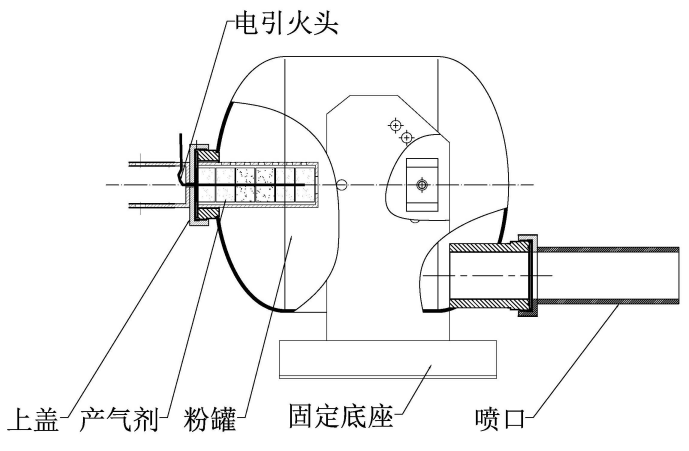 电引火头

上盖 产气剂 粉罐 固定底座 喷口